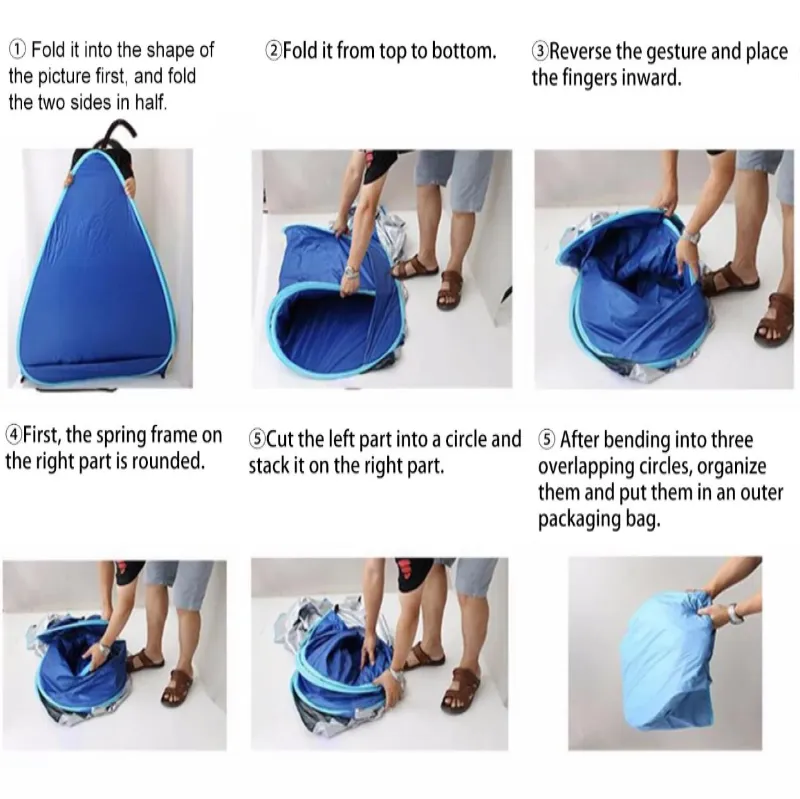 ① Fold it into the shape of the picture first, and fold the two sides in half.

②Fold it from top to bottom.

③Reverse the gesture and place the fingers inward.

④First, the spring frame on the right part is rounded.

⑤Cut the left part into a circle and stack it on the right part.

⑤ After bending into three overlapping circles, organize them and put them in an outer packaging bag.